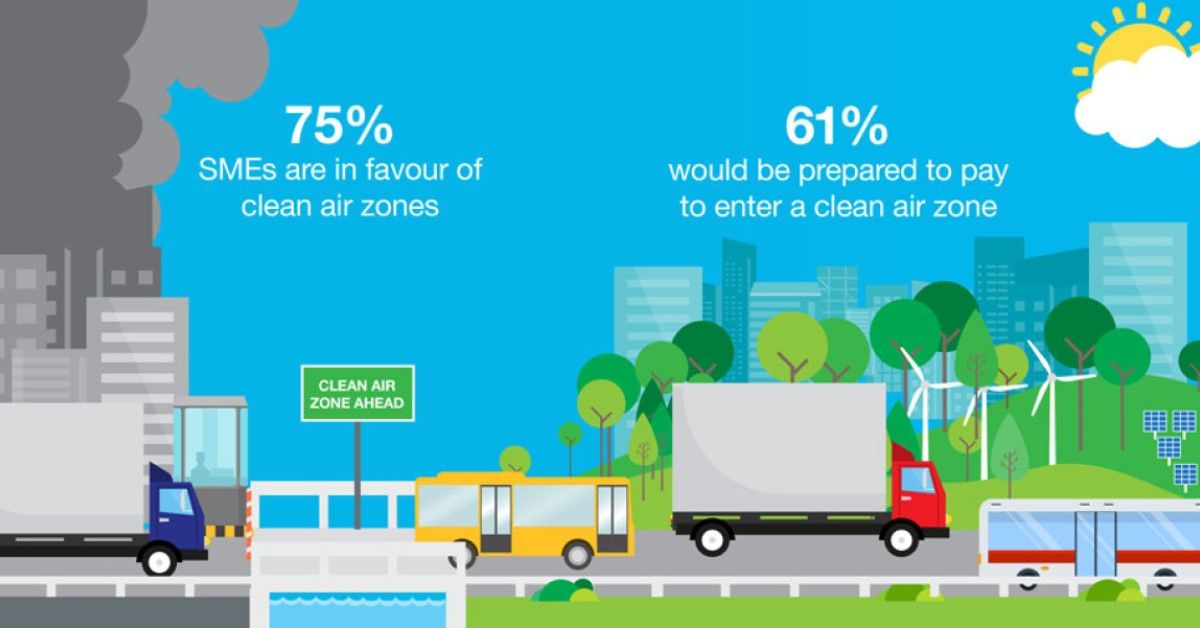 75%
SMEs are in favour of clean air zones

61%
would be prepared to pay to enter a clean air zone

CLEAN AIR ZONE AHEAD